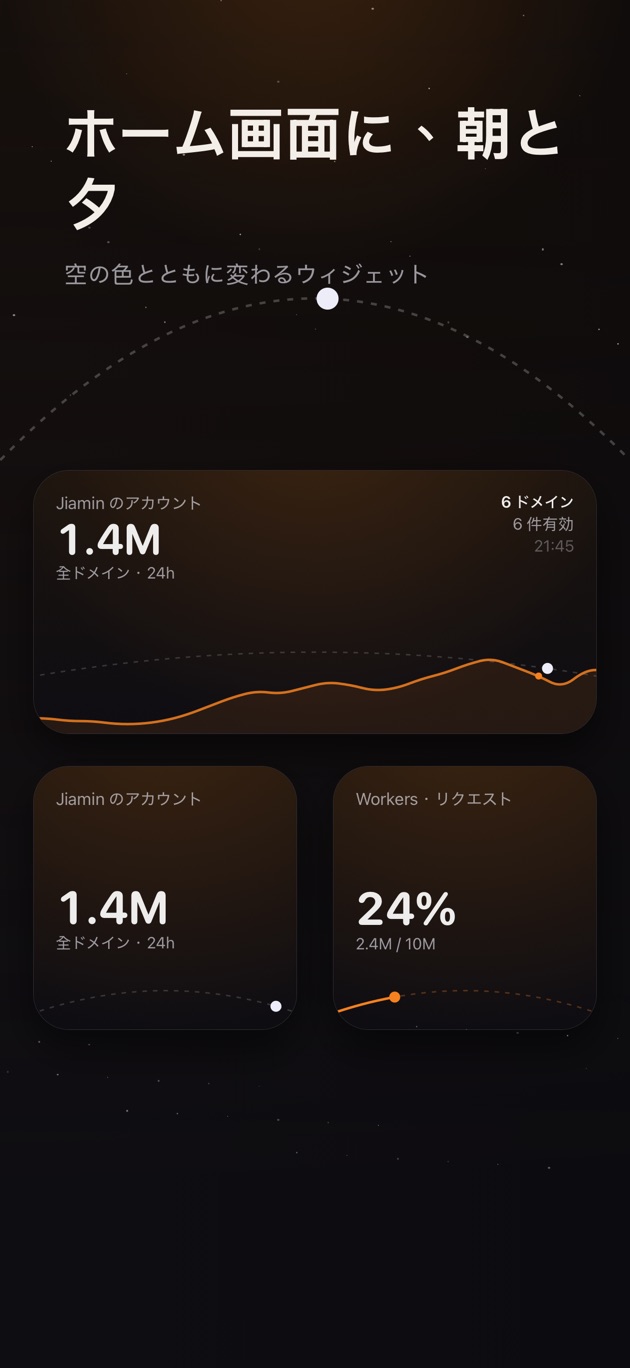 ホーム画面に、朝と夕

空の色とともに変わるウィジェット

Jiamin のアカウント
1.4M
全ドメイン・24h

6 ドメイン
6 件有効
21:45

Jiamin のアカウント
1.4M
全ドメイン・24h

Workers・リクエスト
24%
2.4M / 10M